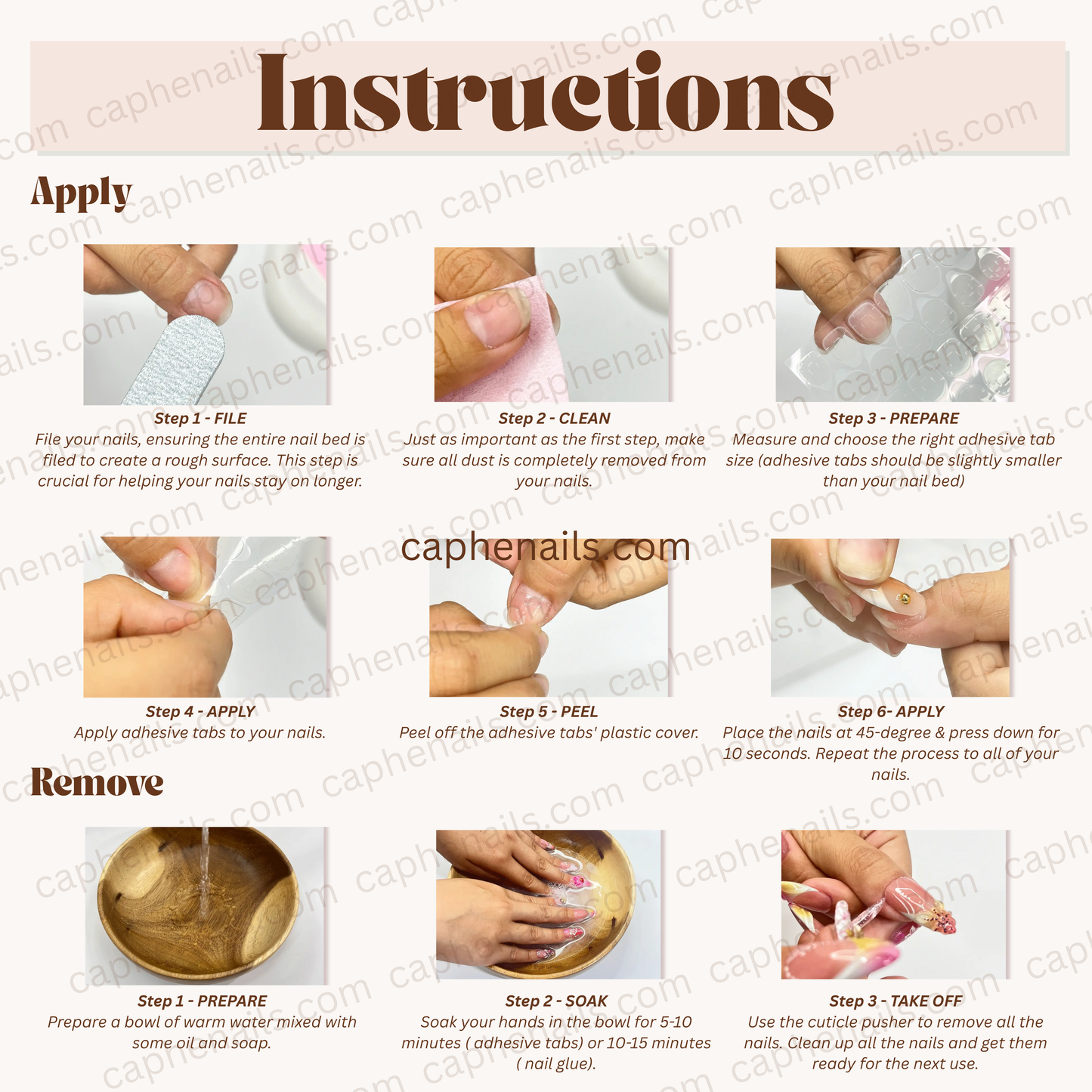 Instructions

Apply

Step 1 - FILE
File your nails, ensuring the entire nail bed is filed to create a rough surface. This step is crucial for helping your nails stay on longer.

Step 2 - CLEAN
Just as important as the first step, make sure all dust is completely removed from your nails.

Step 3 - PREPARE
Measure and choose the right adhesive tab size (adhesive tabs should be slightly smaller than your nail bed)

caphenails.com

Step 4 - APPLY
Apply adhesive tabs to your nails.

Step 5 - PEEL
Peel off the adhesive tabs' plastic cover.

Step 6- APPLY
Place the nails at 45-degree & press down for 10 seconds. Repeat the process to all of your nails.

Remove

Step 1 - PREPARE
Prepare a bowl of warm water mixed with some oil and soap.

Step 2 - SOAK
Soak your hands in the bowl for 5-10 minutes ( adhesive tabs) or 10-15 minutes ( nail glue).

Step 3 - TAKE OFF
Use the cuticle pusher to remove all the nails. Clean up all the nails and get them ready for the next use.